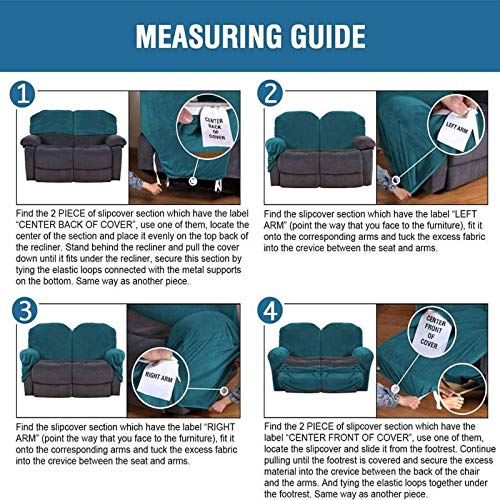 MEASURING GUIDE

1

CENTER BACK OF COVER

Find the 2 PIECE of slipcover section which have the label "CENTER BACK OF COVER", use one of them, locate the center of the section and place it evenly on the top back of the recliner. Stand behind the recliner and pull the cover down until it fits under the recliner, secure this section by tying the elastic loops connected with the metal supports on the bottom. Same way as another piece.

2

LEFT ARM

Find the slipcover section which have the label "LEFT ARM" (point the way that you face to the furniture), fit it onto the corresponding arms and tuck the excess fabric into the crevice between the seat and arms.

3

RIGHT ARM

Find the slipcover section which have the label "RIGHT ARM" (point the way that you face to the furniture), fit it onto the corresponding arms and tuck the excess fabric into the crevice between the seat and arms.

4

CENTER FRONT OF COVER

Find the 2 PIECE of slipcover section which have the label "CENTER FRONT OF COVER", use one of them, locate the slipcover and slide it from the footrest. Continue pulling until the footrest is covered and secure the excess material into the crevice between the back of the chair and the arms. And tying the elastic loops together under the footrest. Same way as another piece.